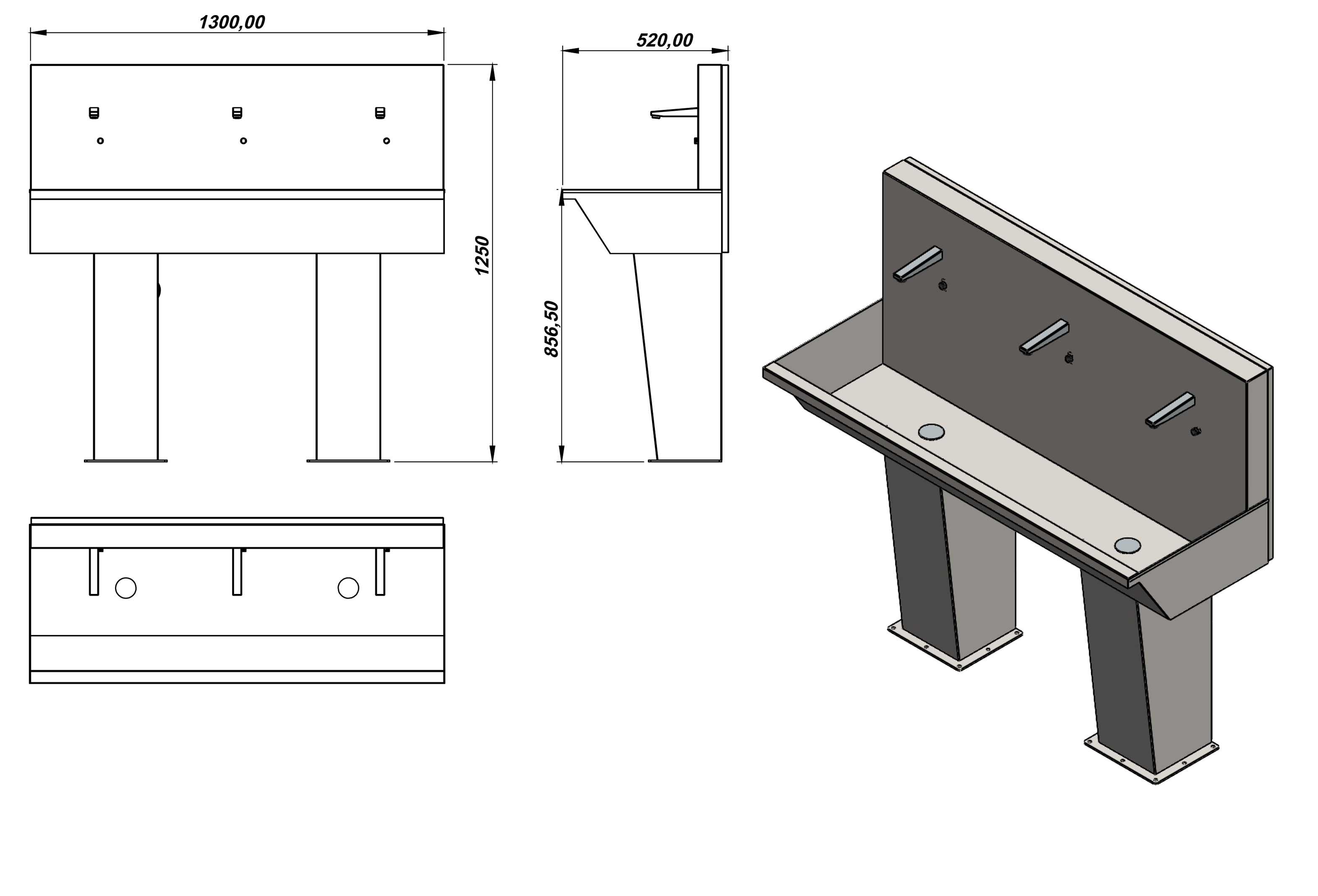 1300,00

520,00

1250

856,50