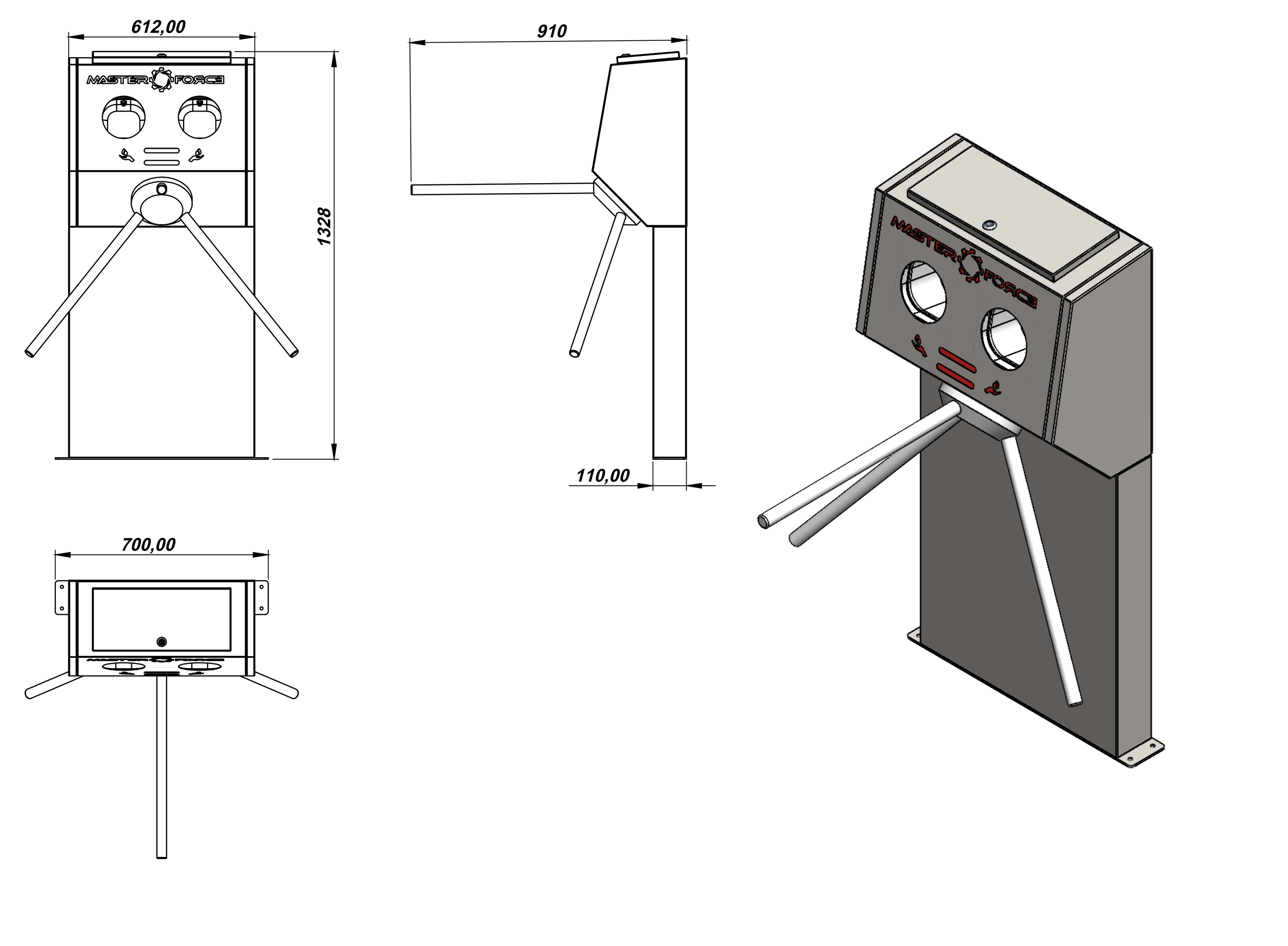 612,00

MASTER FORCE

1328

910

110,00

700,00

MASTER FORCE